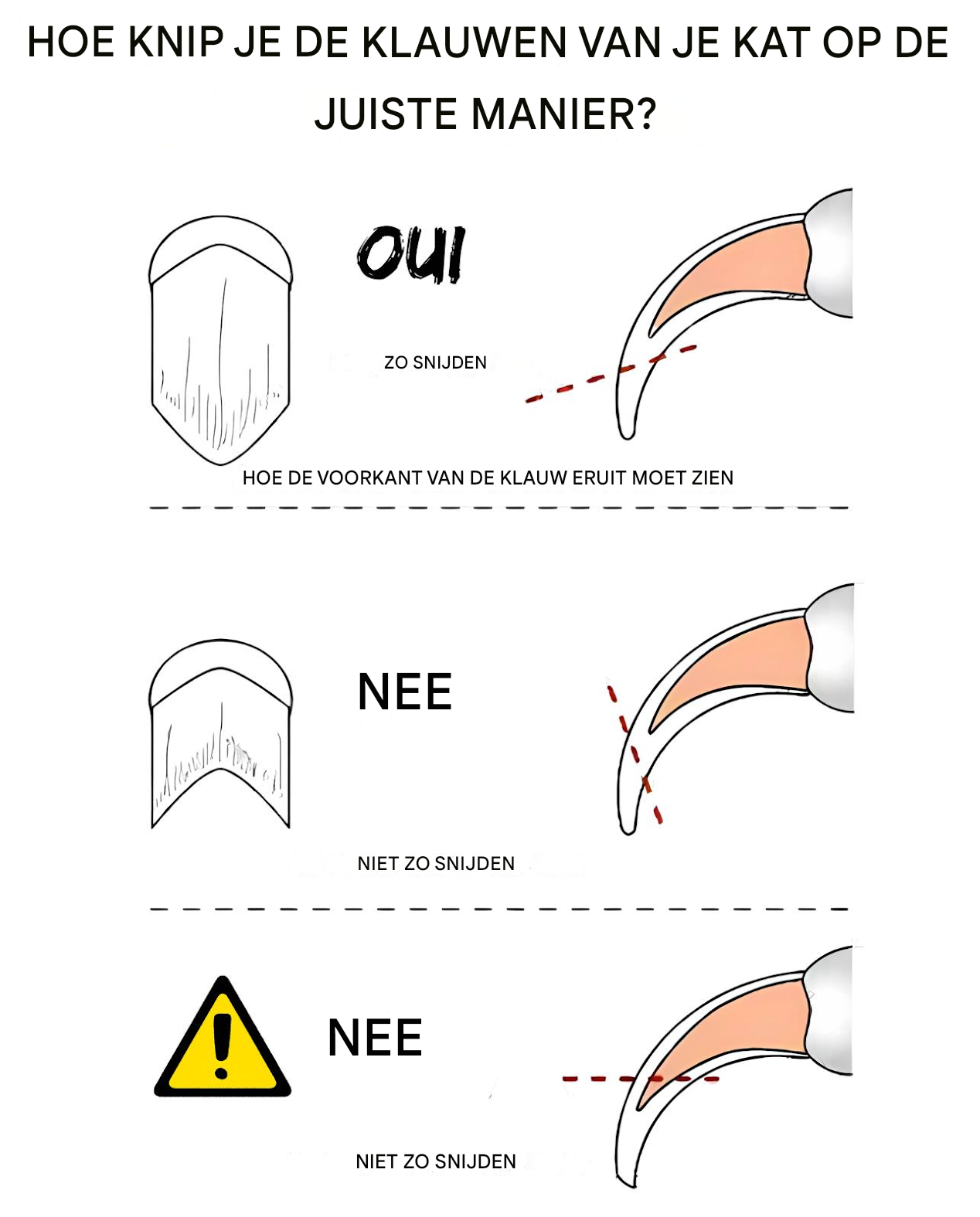 HOE KNIP JE DE KLAUWEN VAN JE KAT OP DE JUISTE MANIER?

OUI

ZO SNIJDEN

HOE DE VOORKANT VAN DE KLAUW ERUIT MOET ZIEN

NEE

NIET ZO SNIJDEN

NEE

NIET ZO SNIJDEN